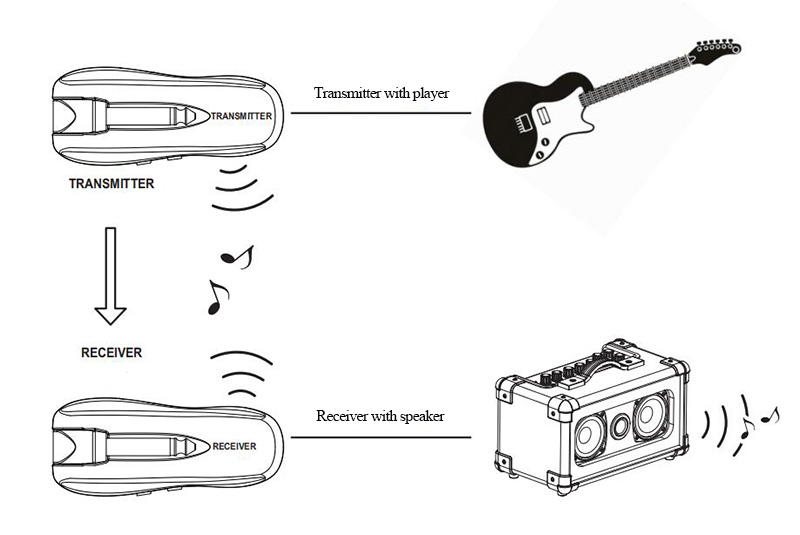 TRANSMITTER

Transmitter with player

TRANSMITTER

RECEIVER

RECEIVER

Receiver with speaker